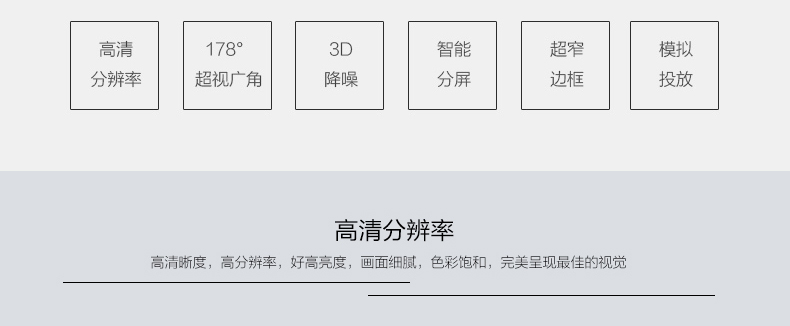 高清
分辨率

178°
超视广角

3D
降噪

智能
分屏

超窄
边框

模拟
投放

高清分辨率

高清晰度，高分辨率，好高亮度，画面细腻，色彩饱和，完美呈现最佳的视觉